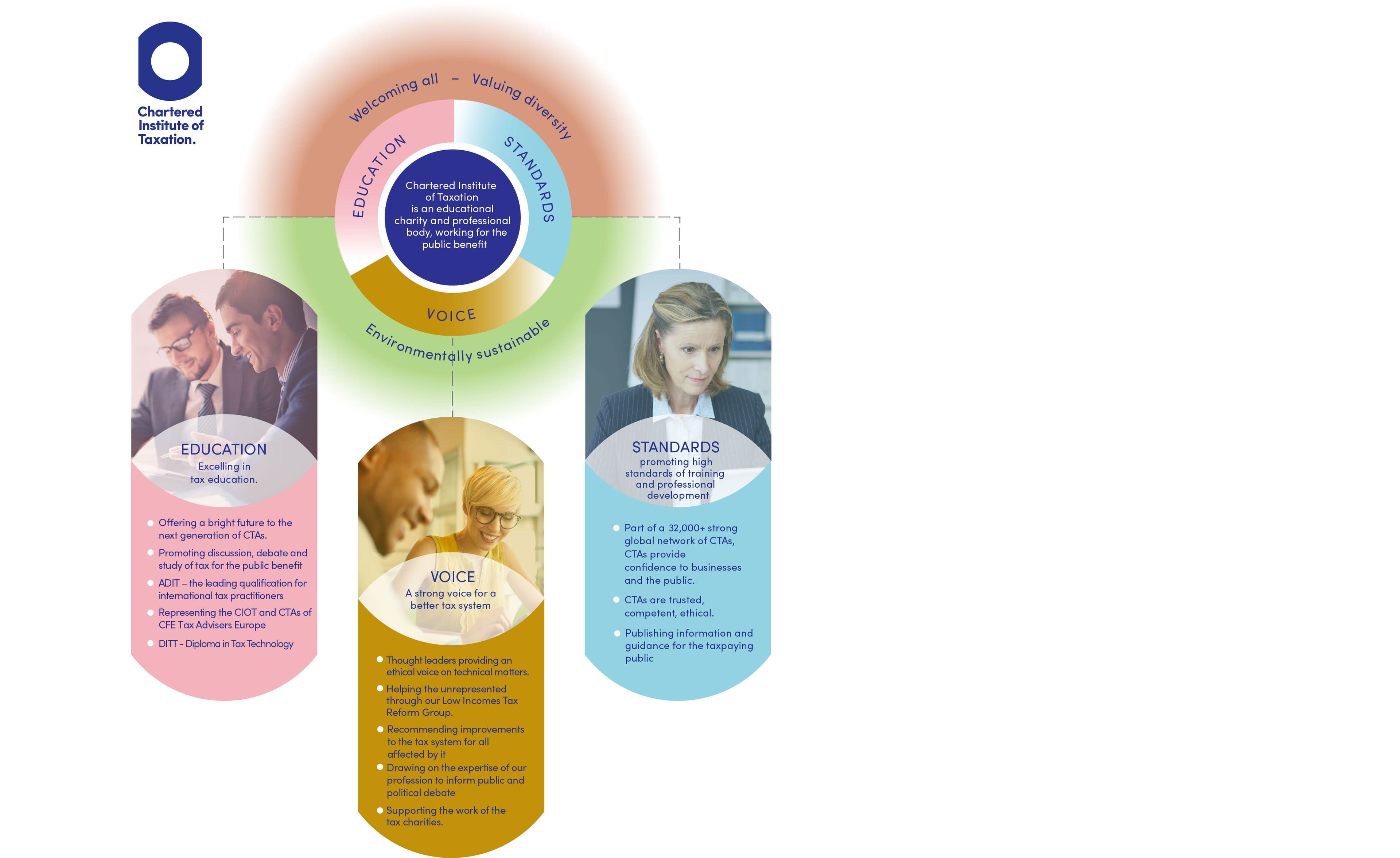 Chartered Institute of Taxation.

Welcoming all – Valuing diversity

EDUCATION

STANDARDS

Chartered Institute of Taxation is an educational charity and professional body, working for the public benefit

VOICE

Environmentally sustainable

EDUCATION
Excelling in tax education.

- Offering a bright future to the next generation of CTAs.
- Promoting discussion, debate and study of tax for the public benefit
- ADIT – the leading qualification for international tax practitioners
- Representing the CIOT and CTAs of CFE Tax Advisers Europe
- DITT – Diploma in Tax Technology

VOICE
A strong voice for a better tax system

- Thought leaders providing an ethical voice on technical matters.
- Helping the unrepresented through our Low Incomes Tax Reform Group.
- Recommending improvements to the tax system for all affected by it
- Drawing on the expertise of our profession to inform public and political debate
- Supporting the work of the tax charities.

STANDARDS
promoting high standards of training and professional development

- Part of a 32,000+ strong global network of CTAs, CTAs provide confidence to businesses and the public.
- CTAs are trusted, competent, ethical.
- Publishing information and guidance for the taxpaying public